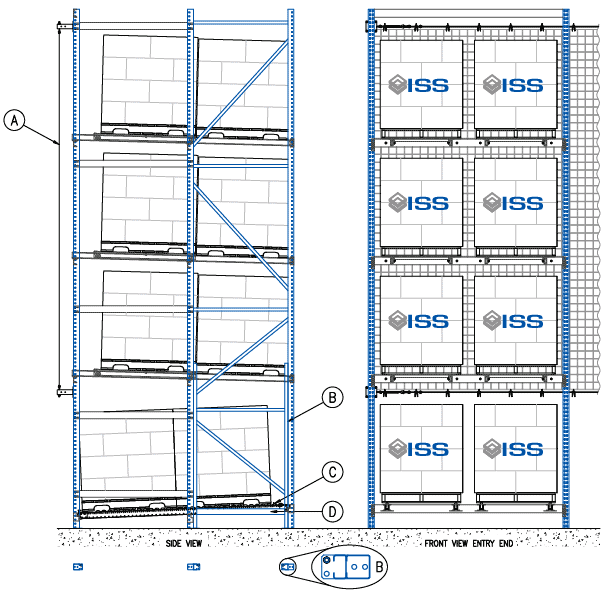 A

B

C

D

ISS ISS
ISS ISS
ISS ISS
ISS ISS

SIDE VIEW

FRONT VIEW ENTRY END

B