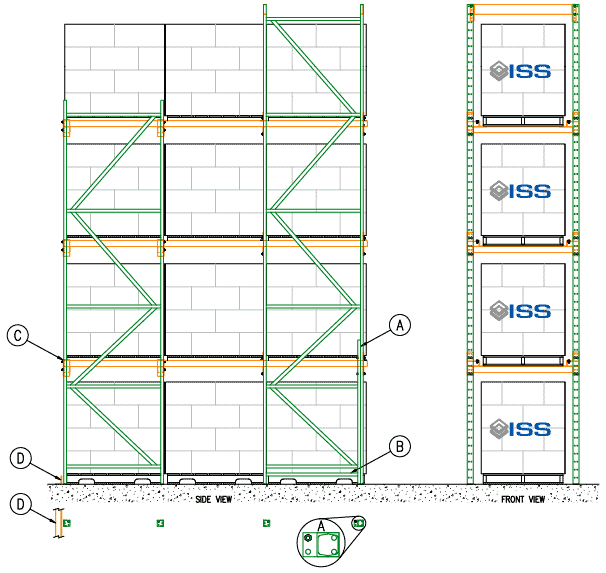 ISS
ISS
ISS
ISS
A
B
C
D
D
SIDE VIEW
FRONT VIEW
A